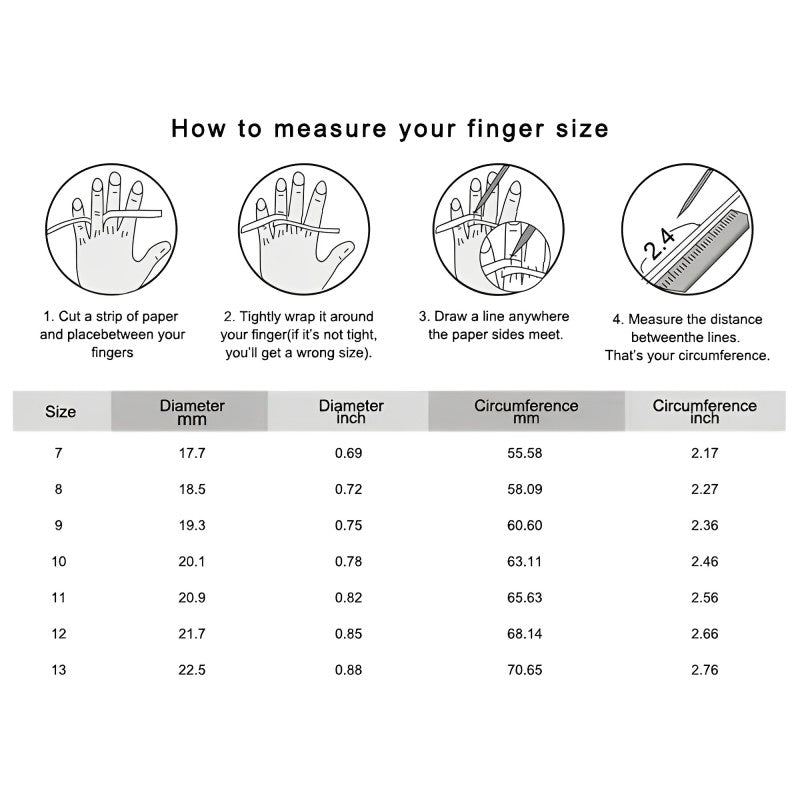 How to measure your finger size

2.4

1. Cut a strip of paper and placebetween your fingers

2. Tightly wrap it around your finger(if it's not tight, you'll get a wrong size).

3. Draw a line anywhere the paper sides meet.

4. Measure the distance betweenthe lines. That's your circumference.

| Size | Diameter mm | Diameter inch | Circumference mm | Circumference inch |
|---|---|---|---|---|
| 7 | 17.7 | 0.69 | 55.58 | 2.17 |
| 8 | 18.5 | 0.72 | 58.09 | 2.27 |
| 9 | 19.3 | 0.75 | 60.60 | 2.36 |
| 10 | 20.1 | 0.78 | 63.11 | 2.46 |
| 11 | 20.9 | 0.82 | 65.63 | 2.56 |
| 12 | 21.7 | 0.85 | 68.14 | 2.66 |
| 13 | 22.5 | 0.88 | 70.65 | 2.76 |